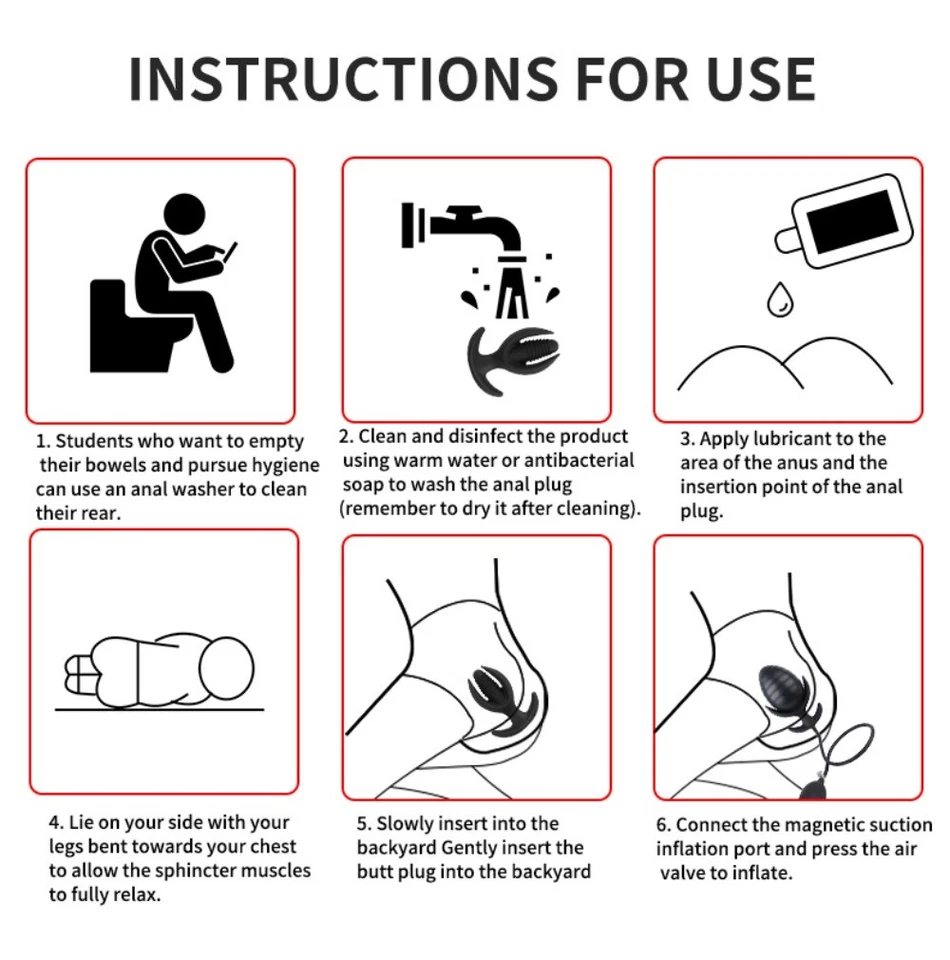 INSTRUCTIONS FOR USE

1. Students who want to empty their bowels and pursue hygiene can use an anal washer to clean their rear.

2. Clean and disinfect the product using warm water or antibacterial soap to wash the anal plug (remember to dry it after cleaning).

3. Apply lubricant to the area of the anus and the insertion point of the anal plug.

4. Lie on your side with your legs bent towards your chest to allow the sphincter muscles to fully relax.

5. Slowly insert into the backyard Gently insert the butt plug into the backyard

6. Connect the magnetic suction inflation port and press the air valve to inflate.