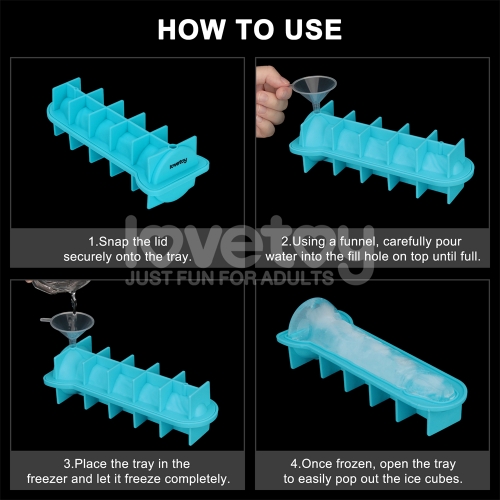 HOW TO USE

lovetoy

1.Snap the lid securely onto the tray.

2.Using a funnel, carefully pour water into the fill hole on top until full.

lovetoy
JUST FUN FOR ADULTS

3.Place the tray in the freezer and let it freeze completely.

4.Once frozen, open the tray to easily pop out the ice cubes.