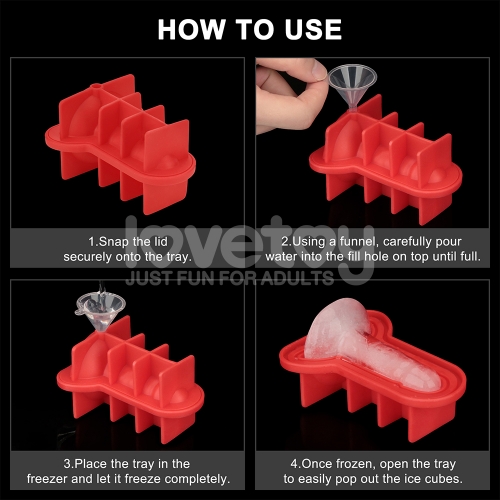 HOW TO USE

1.Snap the lid securely onto the tray.

2.Using a funnel, carefully pour water into the fill hole on top until full.

lovetoy
JUST FUN FOR ADULTS

3.Place the tray in the freezer and let it freeze completely.

4.Once frozen, open the tray to easily pop out the ice cubes.