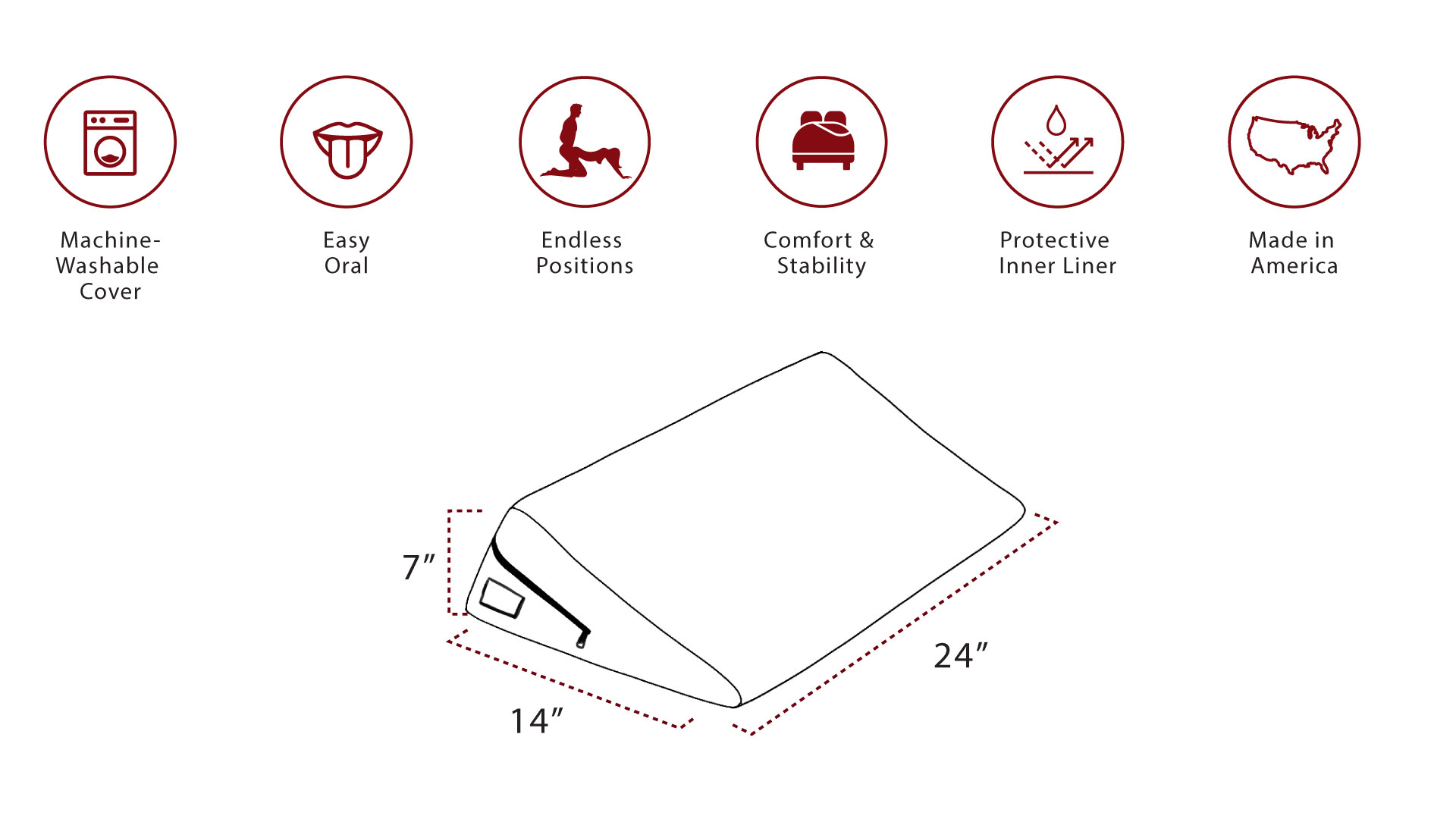 Machine-Washable Cover

Easy Oral

Endless Positions

Comfort & Stability

Protective Inner Liner

Made in America

7″

14″

24″