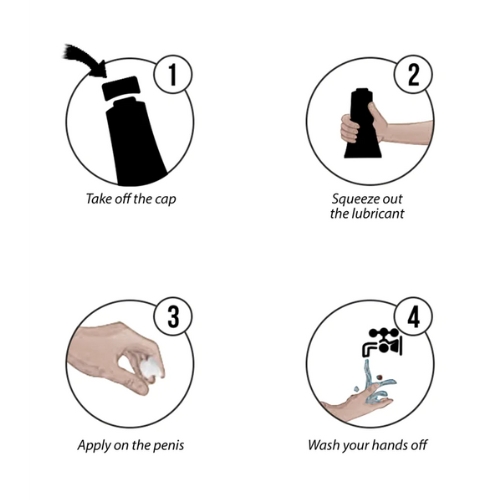 1

Take off the cap

2

Squeeze out the lubricant

3

Apply on the penis

4

Wash your hands off