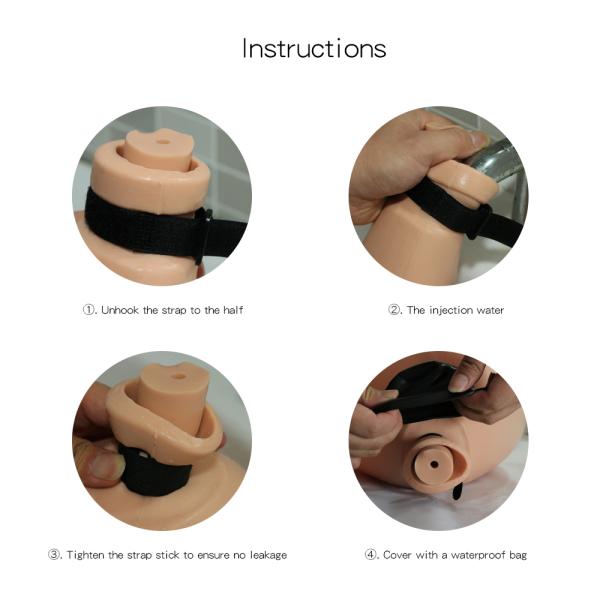 Instructions

①. Unhook the strap to the half

②. The injection water

③. Tighten the strap stick to ensure no leakage

④. Cover with a waterproof bag